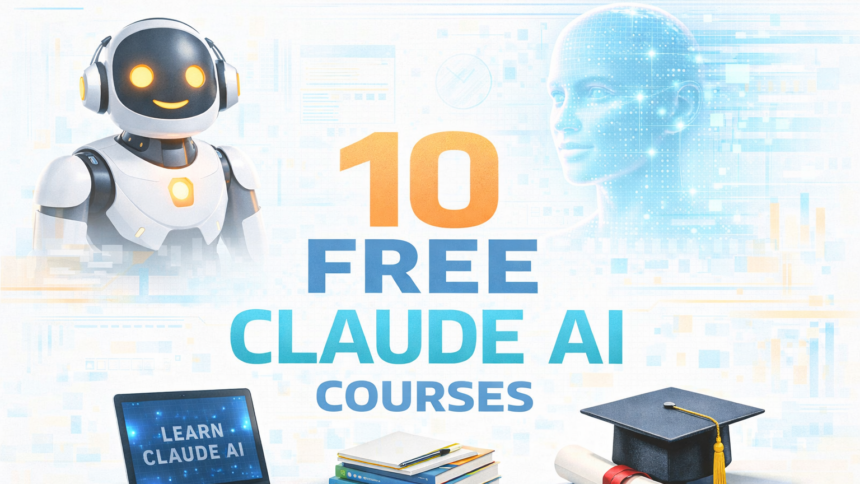 10
FREE
CLAUDE AI
COURSES

LEARN
CLAUDE AI