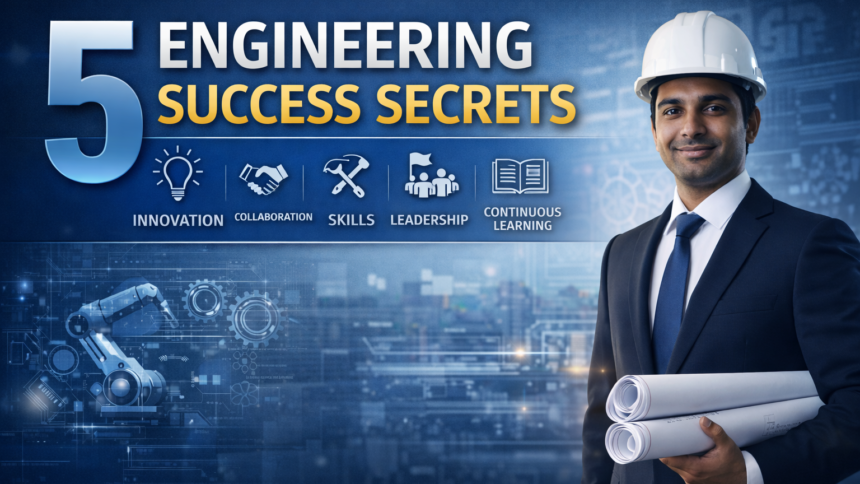 5 ENGINEERING SUCCESS SECRETS

INNOVATION

COLLABORATION

SKILLS

LEADERSHIP

CONTINUOUS LEARNING